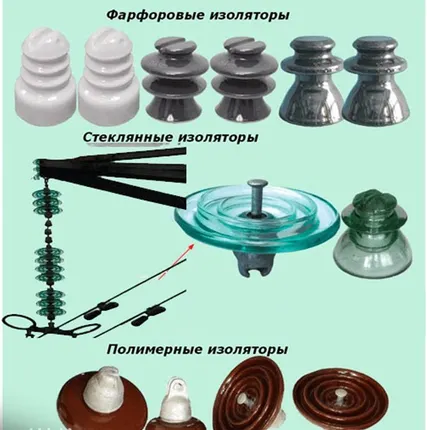 Фарфоровые изоляторы

Стеклянные изоляторы

Полимерные изоляторы