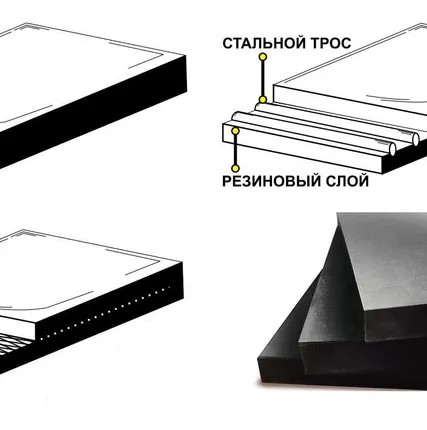 СТАЛЬНОЙ ТРОС

РЕЗИНОВЫЙ СЛОЙ