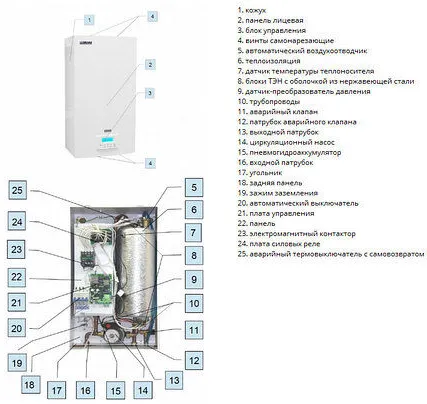 1
4
2
3
4

25
24
23
22
21
20
19
18
17
16
15
14
13
12
11
10
9
8
7
6
5

1. кожух
2. панель лицевая
3. блок управления
4. винты самонарезающие
5. автоматический воздухоотводчик
6. теплоизоляция
7. датчик температуры теплоносителя
8. блоки ТЭН с оболочкой из нержавеющей стали
9. датчик-преобразователь давления
10. трубопроводы
11. аварийный клапан
12. патрубок аварийного клапана
13. выходной патрубок
14. циркуляционный насос
15. пневмогидроаккумулятор
16. входной патрубок
17. угольник
18. задняя панель
19. зажим заземления
20. автоматический выключатель
21. плата управления
22. панель
23. электромагнитный контактор
24. плата силовых реле
25. аварийный термовыключатель с самовозвратом