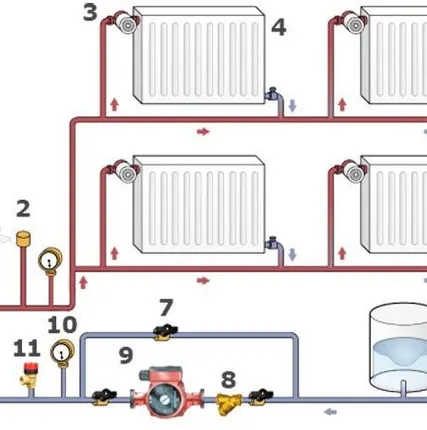 3
4
2
7
10
11
9
8