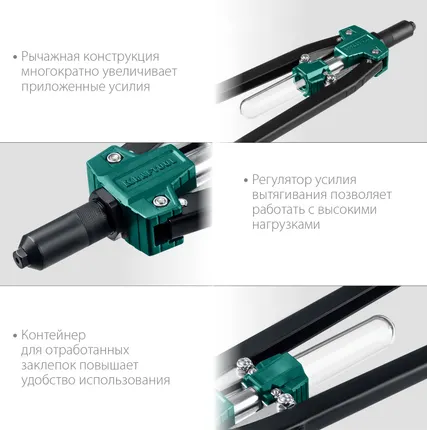 • Рычажная конструкция многократно увеличивает приложенные усилия

KRAFTOOL

• Регулятор усилия вытягивания позволяет работать с высокими нагрузками

• Контейнер для отработанных заклепок повышает удобство использования