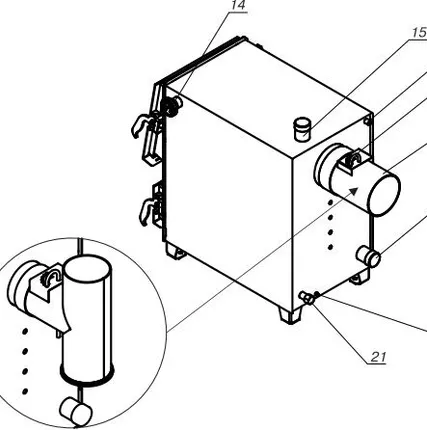 14
15
21