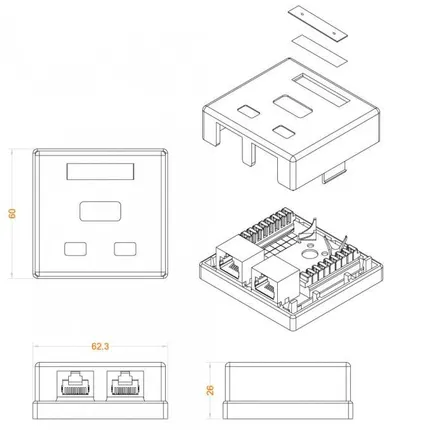 60

62.3

26