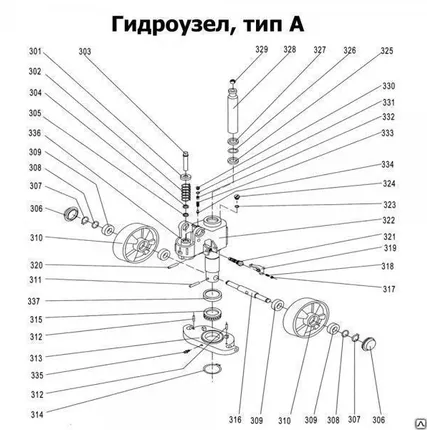 Гидроузел, тип А

301
303
302
304
305
336
309
308
307
306
310
320
311
337
315
312
313
335
312
314

329
328
327
326
325
330
331
332
333
334
324
323
322
321
319
318
317

316
309
310
309
308
307
306