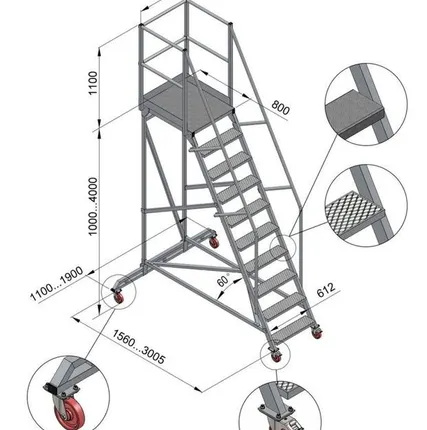 1100
800
1000...4000
1100...1900
60°
612
1560...3005