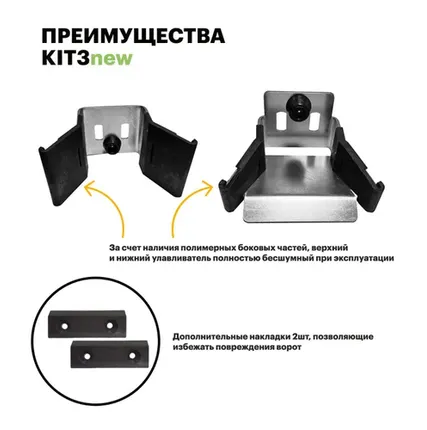 ПРЕИМУЩЕСТВА
KIT3new

За счет наличия полимерных боковых частей, верхний и нижний улавливатель полностью бесшумный при эксплуатации

Дополнительные накладки 2шт, позволяющие избежать повреждения ворот