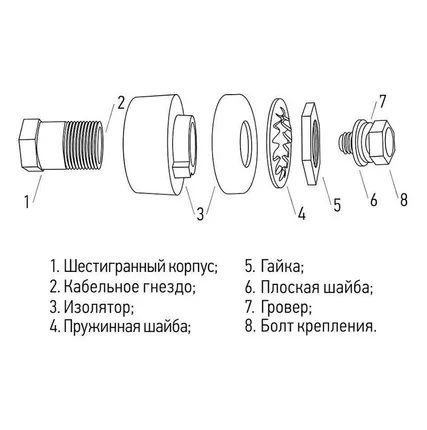 2
7
1
3
4
5
6
8

1. Шестигранный корпус;
2. Кабельное гнездо;
3. Изолятор;
4. Пружинная шайба;

5. Гайка;
6. Плоская шайба;
7. Гровер;
8. Болт крепления.