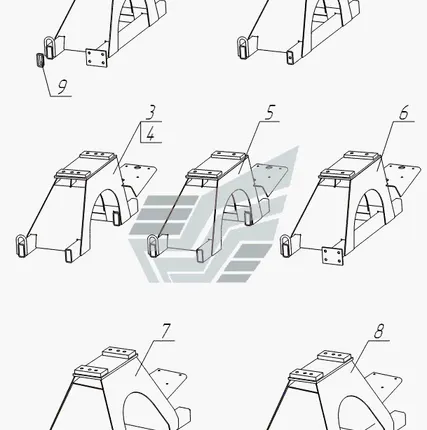 9

3

4

5

6

7

8