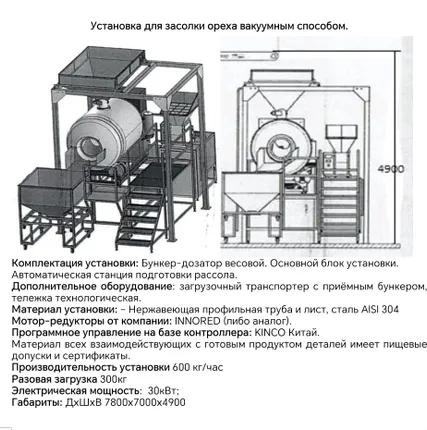 Установка для засолки ореха вакуумным способом.

4900

Комплектация установки: Бункер-дозатор весовой. Основной блок установки. Автоматическая станция подготовки рассола.
Дополнительное оборудование: загрузочный транспортер с приёмным бункером, тележка технологическая.
Материал установки: – Нержавеющая профильная труба и лист, сталь AISI 304
Мотор-редукторы от компании: INNORED (либо аналог).
Программное управление на базе контроллера: KINCO Китай.
Материал всех взаимодействующих с готовым продуктом деталей имеет пищевые допуски и сертификаты.
Производительность установки 600 кг/час
Разовая загрузка 300кг
Электрическая мощность: 30кВт;
Габариты: ДхШхВ 7800х7000х4900