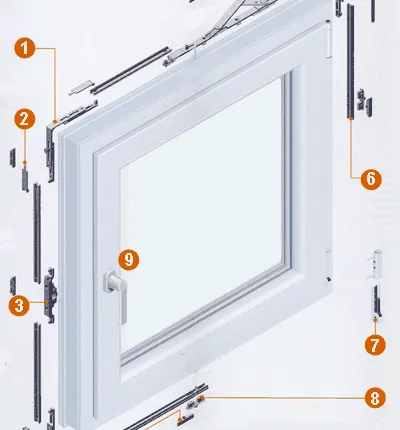 1
2
6
9
3
7
8