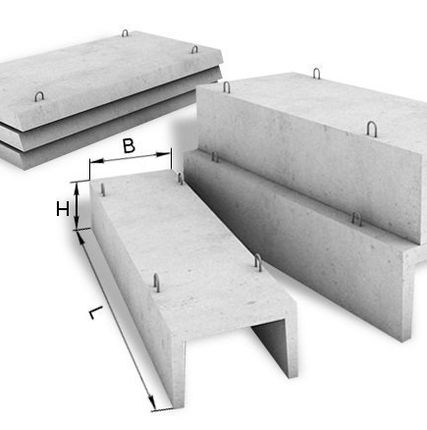 B
H
L