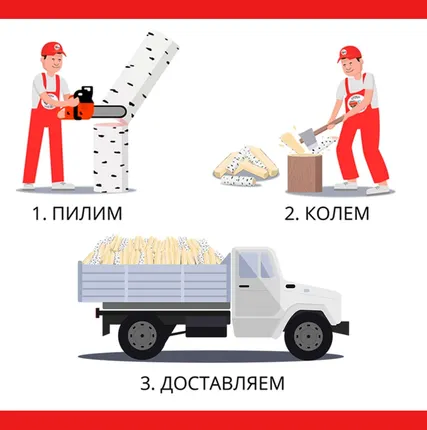 1. ПИЛИМ

2. КОЛЕМ

3. ДОСТАВЛЯЕМ